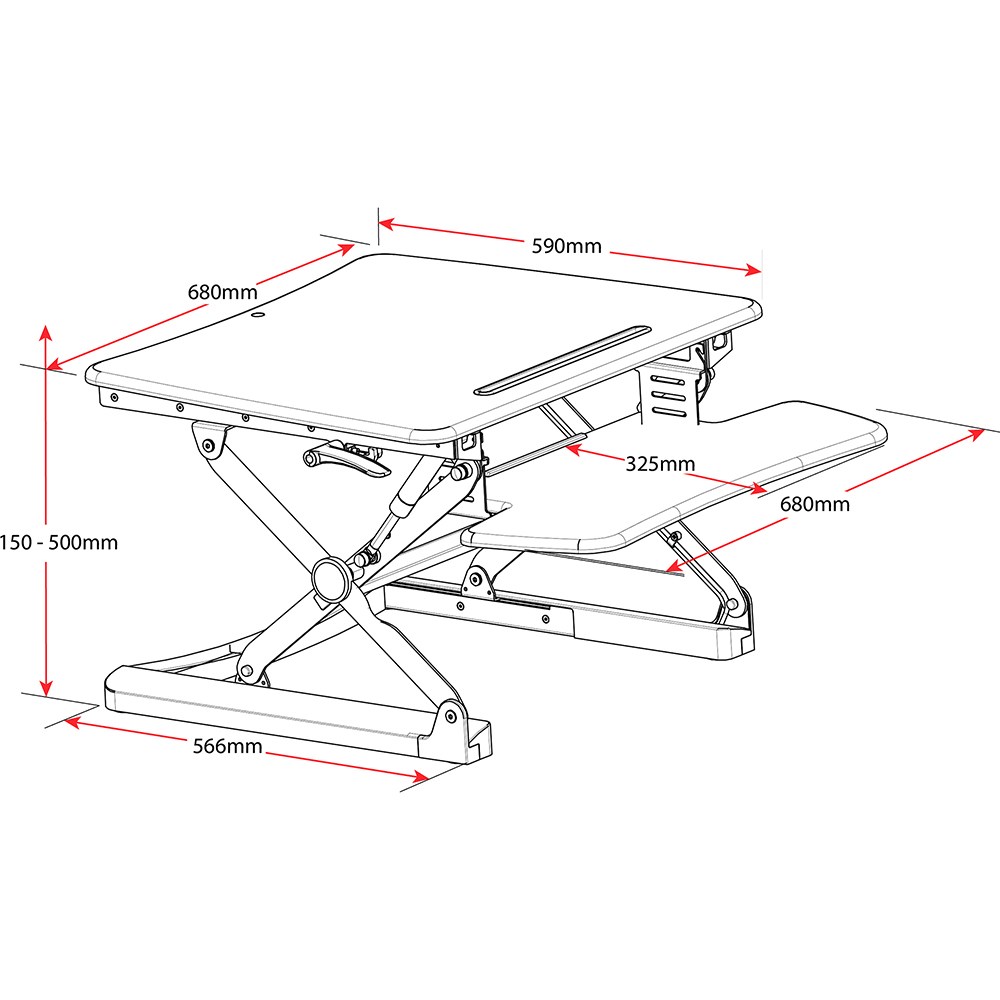 590mm
680mm
325mm
680mm
150 - 500mm
566mm