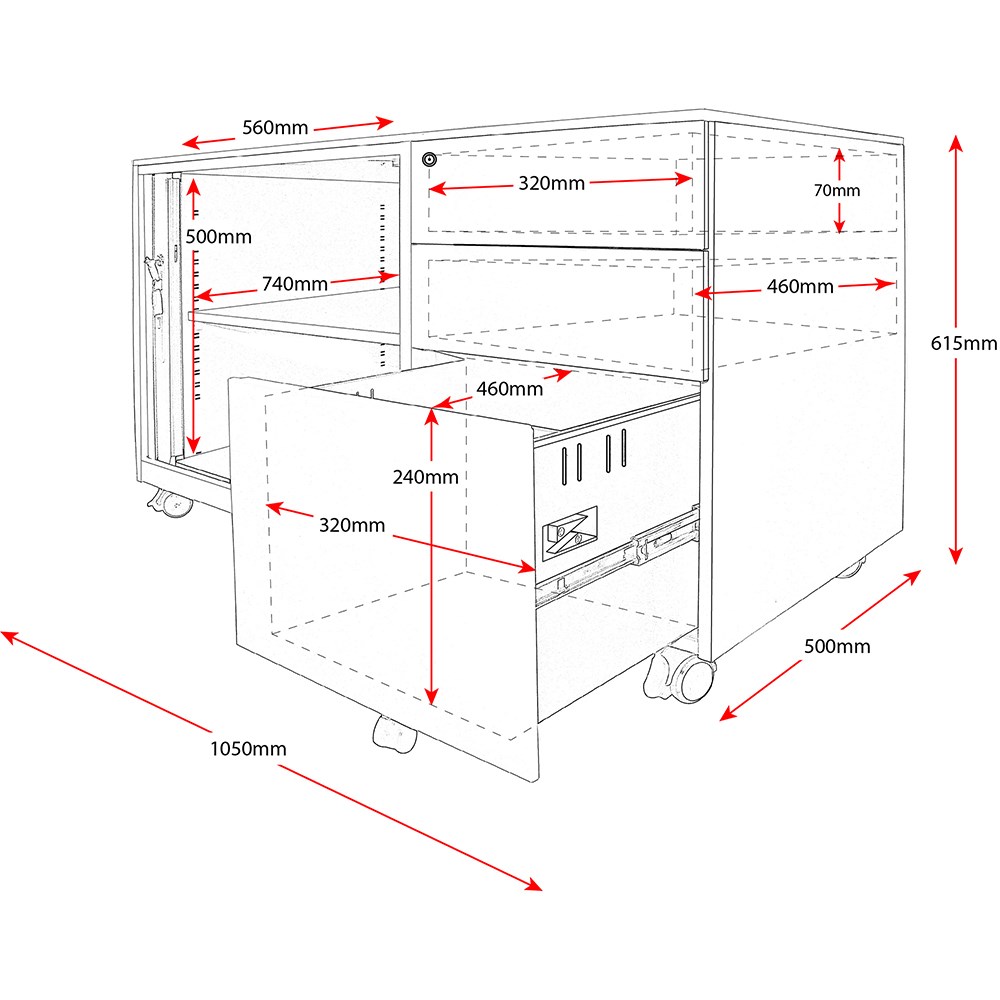 560mm
320mm
70mm
500mm
740mm
460mm
615mm
460mm
240mm
320mm
500mm
1050mm